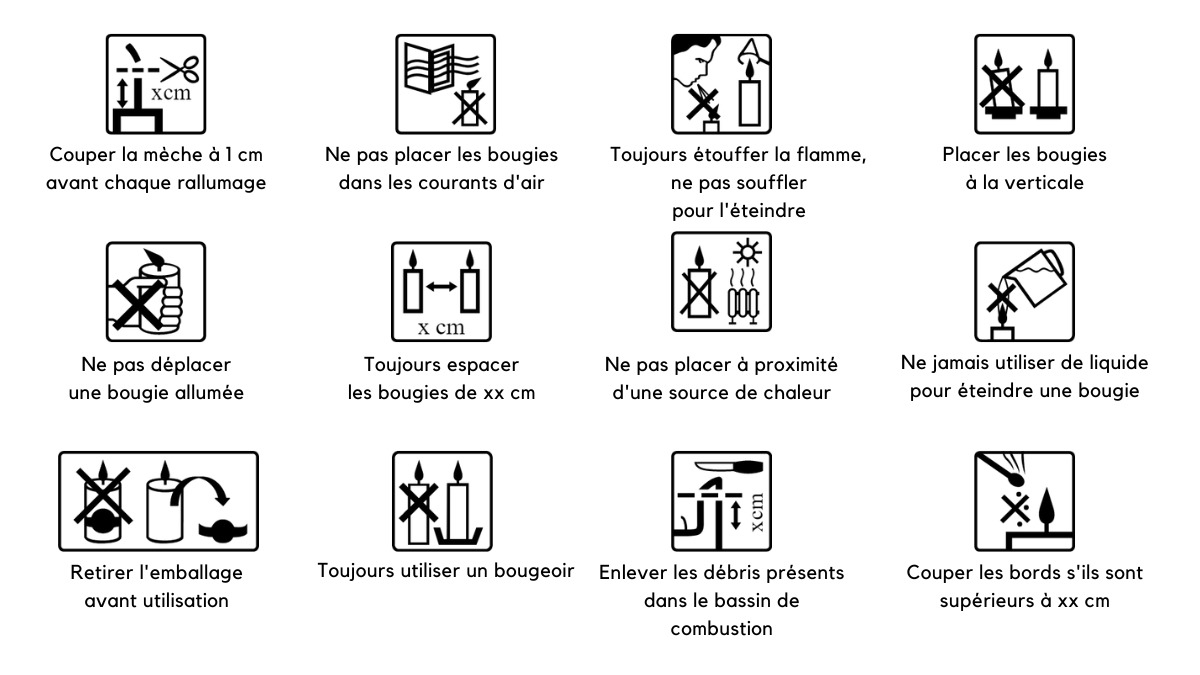 xcm

Couper la mèche à 1 cm avant chaque rallumage

Ne pas placer les bougies dans les courants d'air

Toujours étouffer la flamme, ne pas souffler pour l'éteindre

Placer les bougies à la verticale

Ne pas déplacer une bougie allumée

x cm

Toujours espacer les bougies de xx cm

Ne pas placer à proximité d'une source de chaleur

Ne jamais utiliser de liquide pour éteindre une bougie

Retirer l'emballage avant utilisation

Toujours utiliser un bougeoir

xcm

Enlever les débris présents dans le bassin de combustion

Couper les bords s'ils sont supérieurs à xx cm