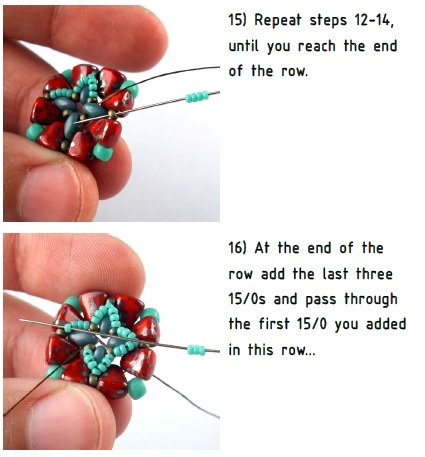 15) Repeat steps 12-14, until you reach the end of the row.

16) At the end of the row add the last three 15/0s and pass through the first 15/0 you added in this row...