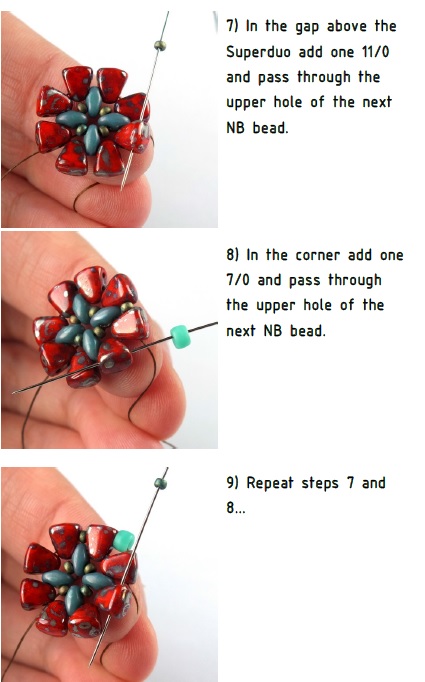 7) In the gap above the Superduo add one 11/0 and pass through the upper hole of the next NB bead.

8) In the corner add one 7/0 and pass through the upper hole of the next NB bead.

9) Repeat steps 7 and 8...